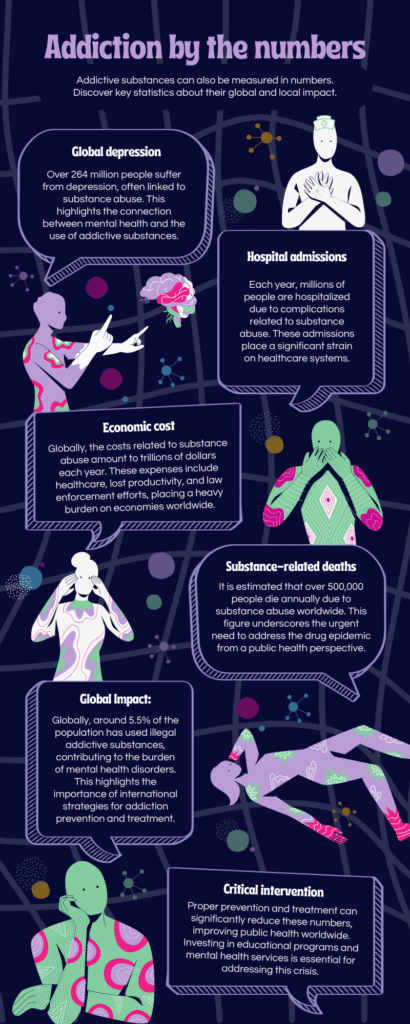 Addiction by the numbers

Addictive substances can also be measured in numbers. Discover key statistics about their global and local impact.

Global depression

Over 264 million people suffer from depression, often linked to substance abuse. This highlights the connection between mental health and the use of addictive substances.

Hospital admissions

Each year, millions of people are hospitalized due to complications related to substance abuse. These admissions place a significant strain on healthcare systems.

Economic cost

Globally, the costs related to substance abuse amount to trillions of dollars each year. These expenses include healthcare, lost productivity, and law enforcement efforts, placing a heavy burden on economies worldwide.

Substance-related deaths

It is estimated that over 500,000 people die annually due to substance abuse worldwide. This figure underscores the urgent need to address the drug epidemic from a public health perspective.

Global Impact:

Globally, around 5.5% of the population has used illegal addictive substances, contributing to the burden of mental health disorders. This highlights the importance of international strategies for addiction prevention and treatment.

Critical intervention

Proper prevention and treatment can significantly reduce these numbers, improving public health worldwide. Investing in educational programs and mental health services is essential for addressing this crisis.